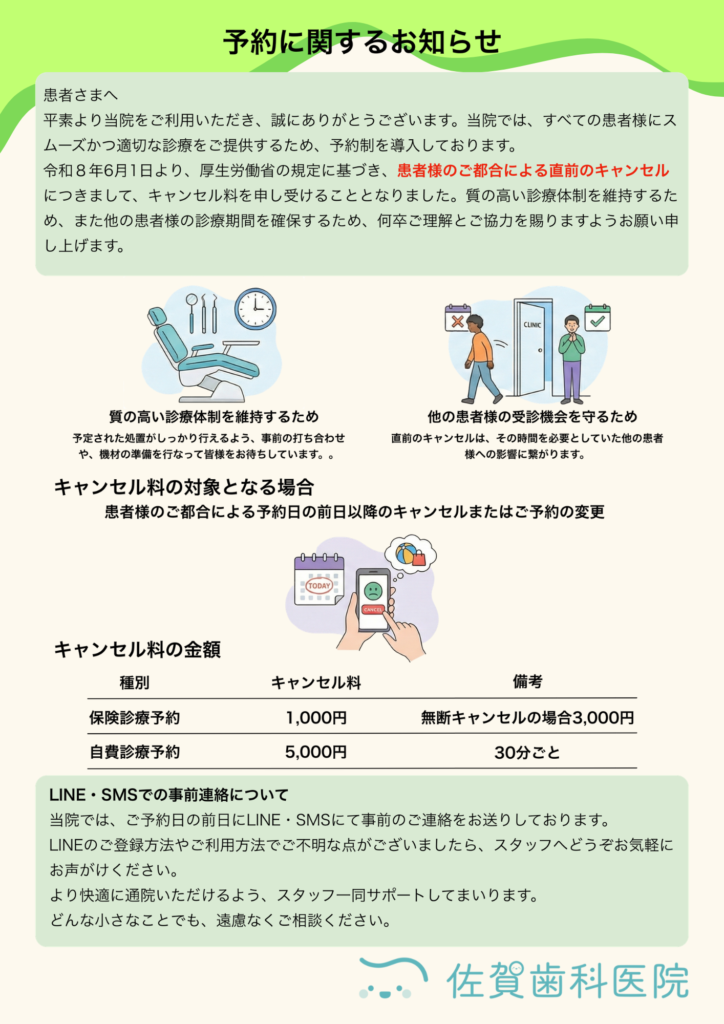 予約に関するお知らせ

患者さまへ
平素より当院をご利用いただき、誠にありがとうございます。当院では、すべての患者様にスムーズかつ適切な診療をご提供するため、予約制を導入しております。
令和８年6月1日より、厚生労働省の規定に基づき、患者様のご都合による直前のキャンセルにつきまして、キャンセル料を申し受けることとなりました。質の高い診療体制を維持するため、また他の患者様の診療期間を確保するため、何卒ご理解とご協力を賜りますようお願い申し上げます。

CLINIC

質の高い診療体制を維持するため
予定された処置がしっかり行えるよう、事前の打ち合わせや、機材の準備を行なって皆様をお待ちしています。。

他の患者様の受診機会を守るため
直前のキャンセルは、その時間を必要としていた他の患者様への影響に繋がります。

キャンセル料の対象となる場合
患者様のご都合による予約日の前日以降のキャンセルまたはご予約の変更

TODAY
CANCEL

キャンセル料の金額

| 種別 | キャンセル料 | 備考 |
|---|---|---|
| 保険診療予約 | 1,000円 | 無断キャンセルの場合3,000円 |
| 自費診療予約 | 5,000円 | 30分ごと |

LINE・SMSでの事前連絡について
当院では、ご予約日の前日にLINE・SMSにて事前のご連絡をお送りしております。
LINEのご登録方法やご利用方法でご不明な点がございましたら、スタッフへどうぞお気軽にお声がけください。
より快適に通院いただけるよう、スタッフ一同サポートしてまいります。
どんな小さなことでも、遠慮なくご相談ください。

佐賀歯科医院